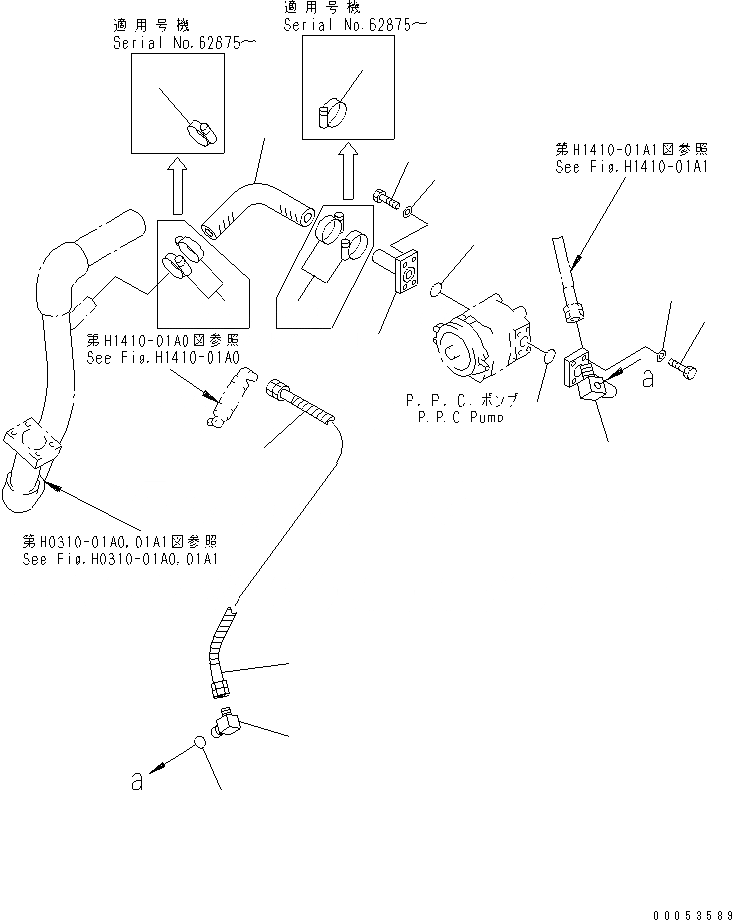 適用号機
Serial No.62675～

適用号機
Serial No.62875～

第H1410-01A1図参照
See Fig.H1410-01A1

第H1410-01A0図参照
See Fig.H1410-01A0

P.P.C.ポンプ
P.P.C Pump

a

第H0310-01A0,01A1図参照
See Fig.H0310-01A0,01A1

a

00053589