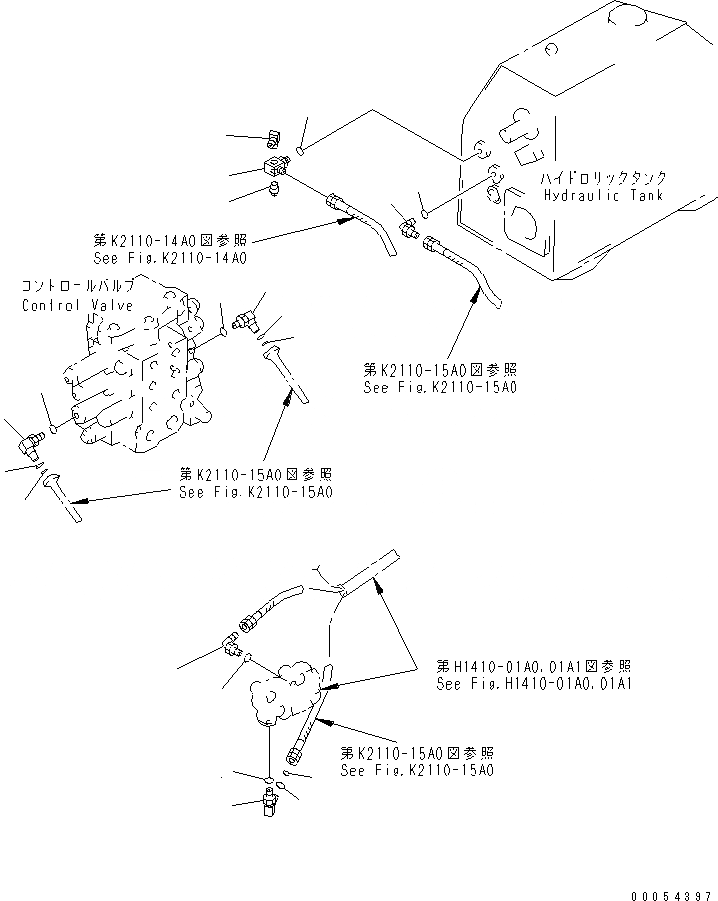 ハイドロリックタンク
Hydraulic Tank

第K2110-14A0図参照
See Fig.K2110-14A0

コントロールバルブ
Control Valve

第K2110-15A0図参照
See Fig.K2110-15A0

第K2110-15A0図参照
See Fig.K2110-15A0

第H1410-01A0,01A1図参照
See Fig.H1410-01A0,01A1

第K2110-15A0図参照
See Fig.K2110-15A0

00054397