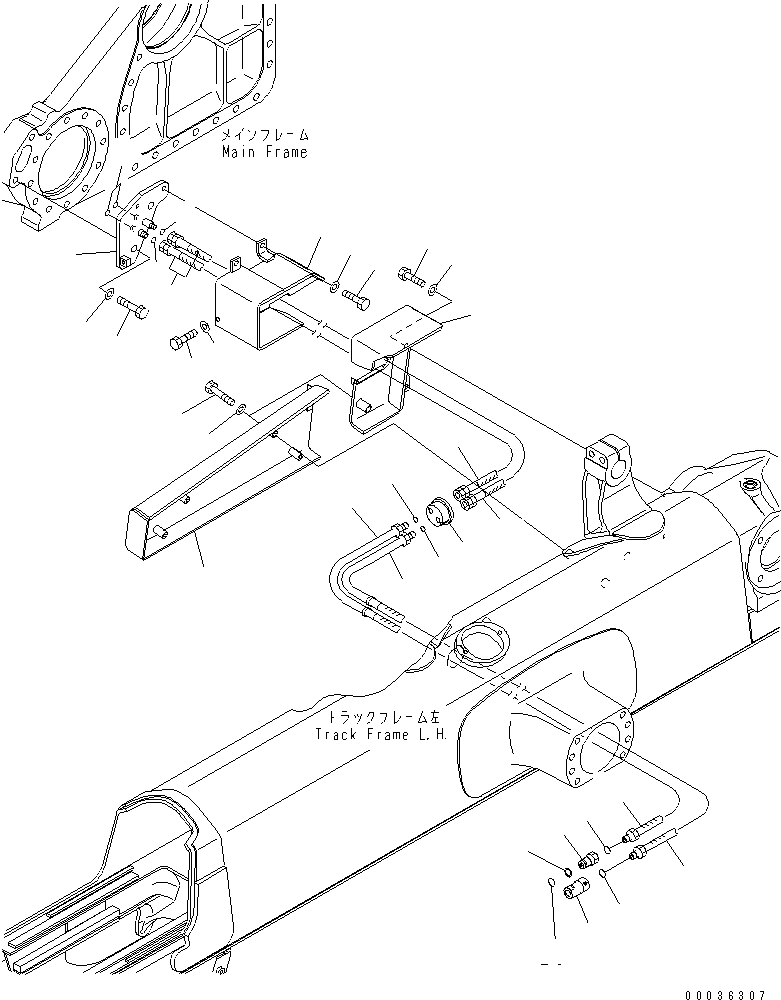 メインフレーム
Main Frame

トラックフレーム左
Track Frame L.H.

00036307