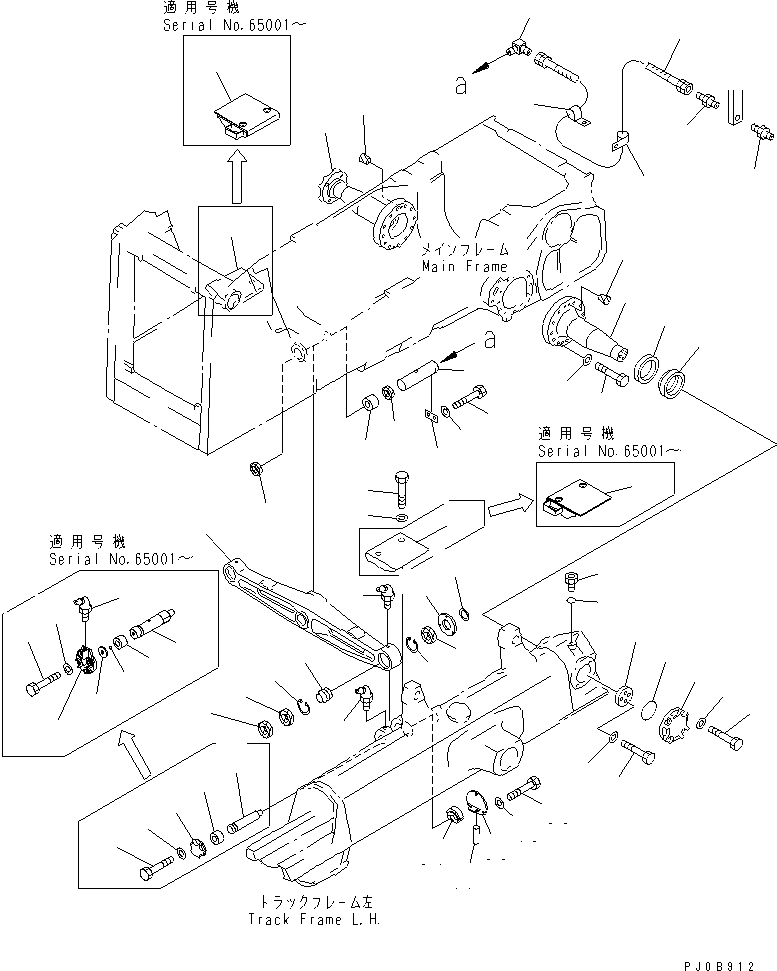 適用号機
Serial No.65001~

a

メインフレーム
Main Frame

a

適用号機
Serial No.65001~

適用号機
Serial No.65001~

トラックフレーム左
Track Frame L.H.

PJ0B912