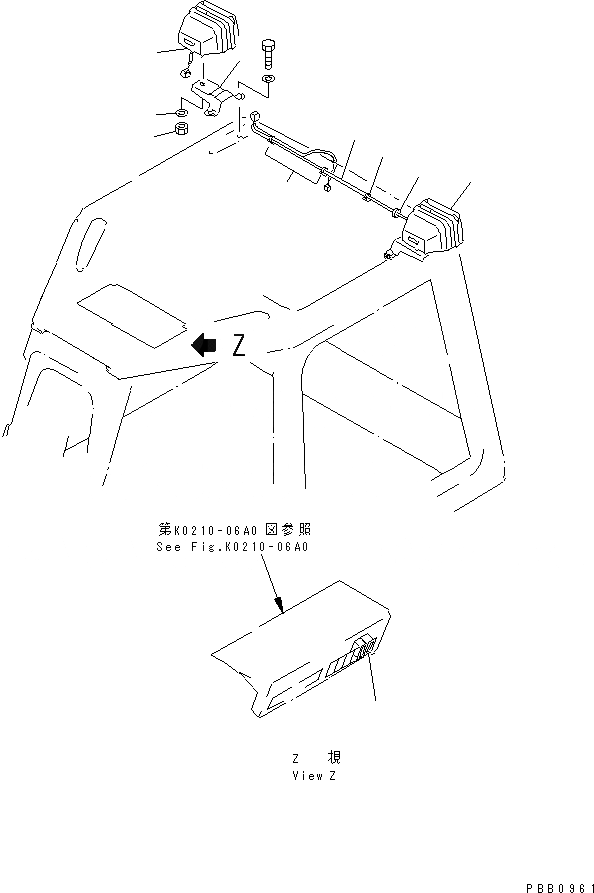 Z

第K0210-06A0 図参照
See Fig.K0210-06A0

Z 視
View Z

PBB0961