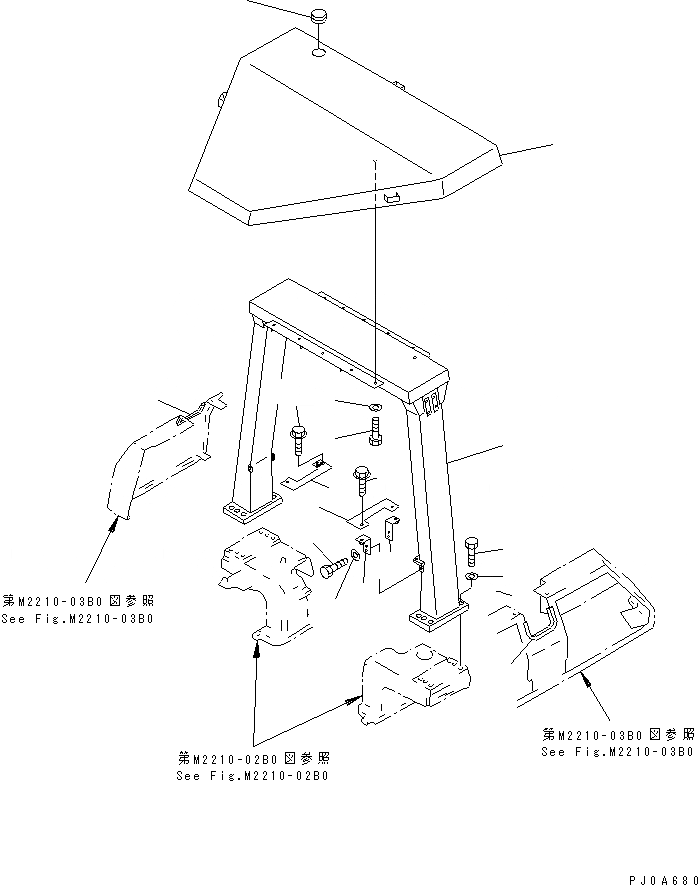 第M2210-03B0 図参照
See Fig.M2210-03B0

第M2210-02B0 図参照
See Fig.M2210-02B0

第M2210-03B0 図参照
See Fig.M2210-03B0

PJ0A680