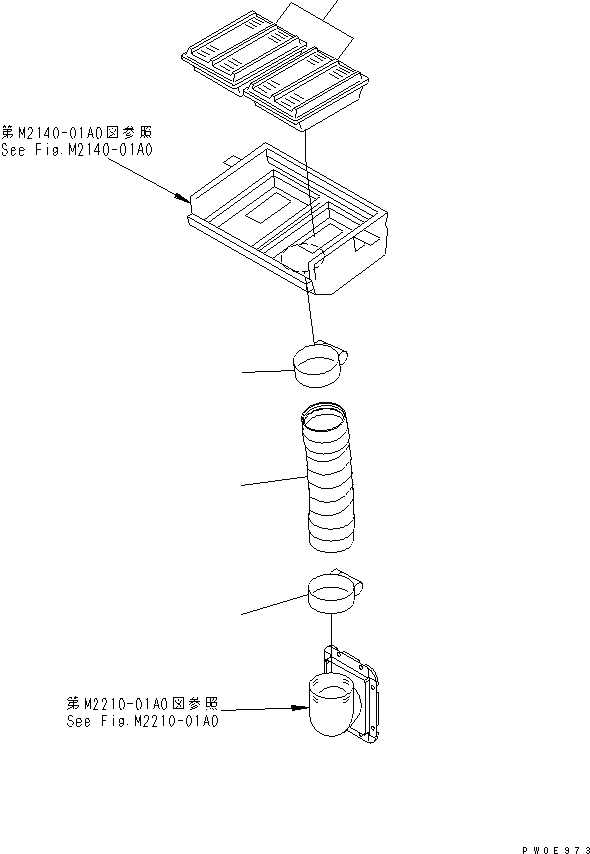 第M2140-01A0図参照
See Fig.M2140-01A0

第M2210-01A0図参照
See Fig.M2210-01A0

PW0E973