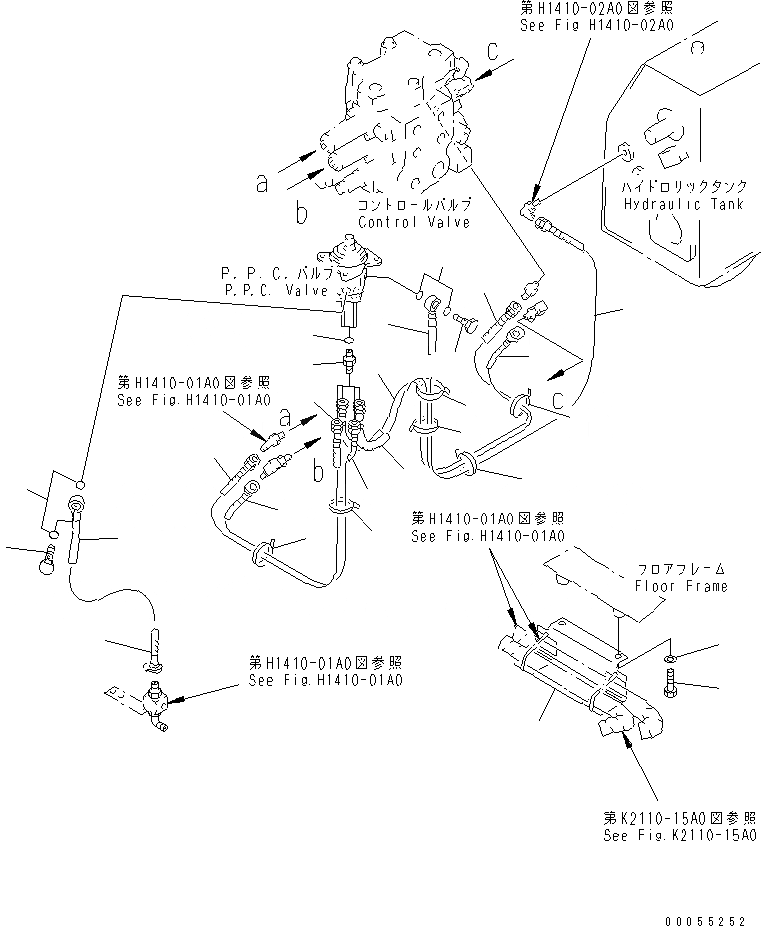 第H1410-02A0図参照
See Fig H1410-02A0

c

a

b

コントロールバルブ
Control Valve

ハイドロリックタンク
Hydraulic Tank

P.P.C.バルブ
P.P.C. Valve

第H1410-01A0図参照
See Fig.H1410-01A0

a

b

c

第H1410-01A0図参照
See Fig.H1410-01A0

フロアフレーム
Floor Frame

第H1410-01A0図参照
See Fig.H1410-01A0

第K2110-15A0図参照
See Fig.K2110-15A0

00055252