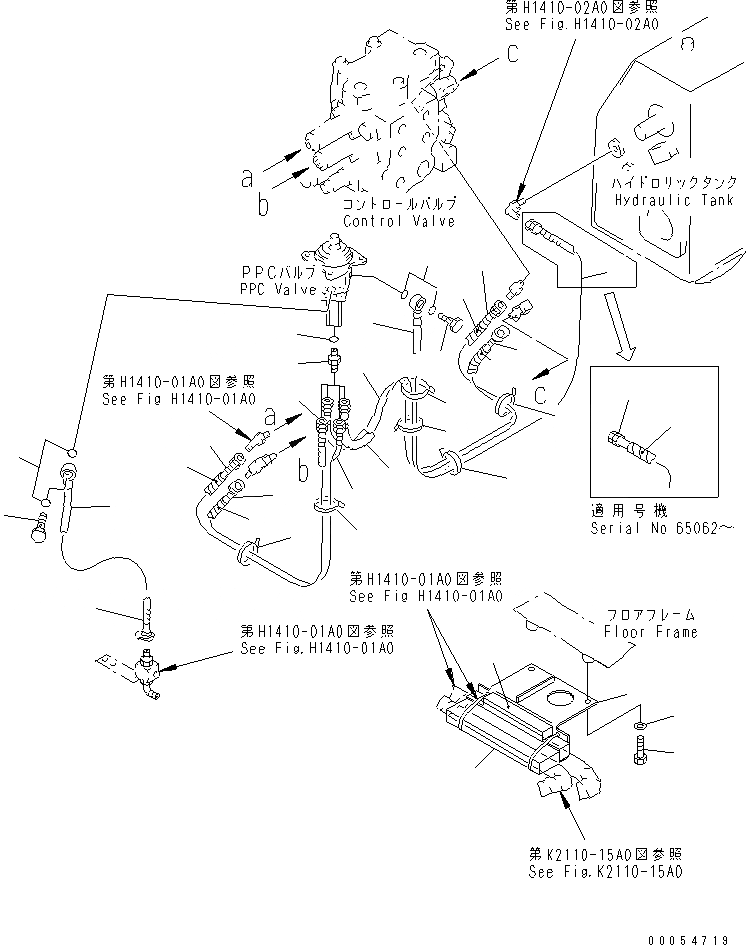 第H1410-02A0図参照
See Fig.H1410-02A0

C

a
b
コントロールバルブ
Control Valve

ハイドロリックタンク
Hydraulic Tank

PPCバルブ
PPC Valve

第H1410-01A0図参照
See Fig H1410-01A0

a
b

C

適用号機
Serial No 65062～

第H1410-01A0図参照
See Fig H1410-01A0

フロアフレーム
Floor Frame

第H1410-01A0図参照
See Fig.H1410-01A0

第K2110-15A0図参照
See Fig.K2110-15A0

00054719