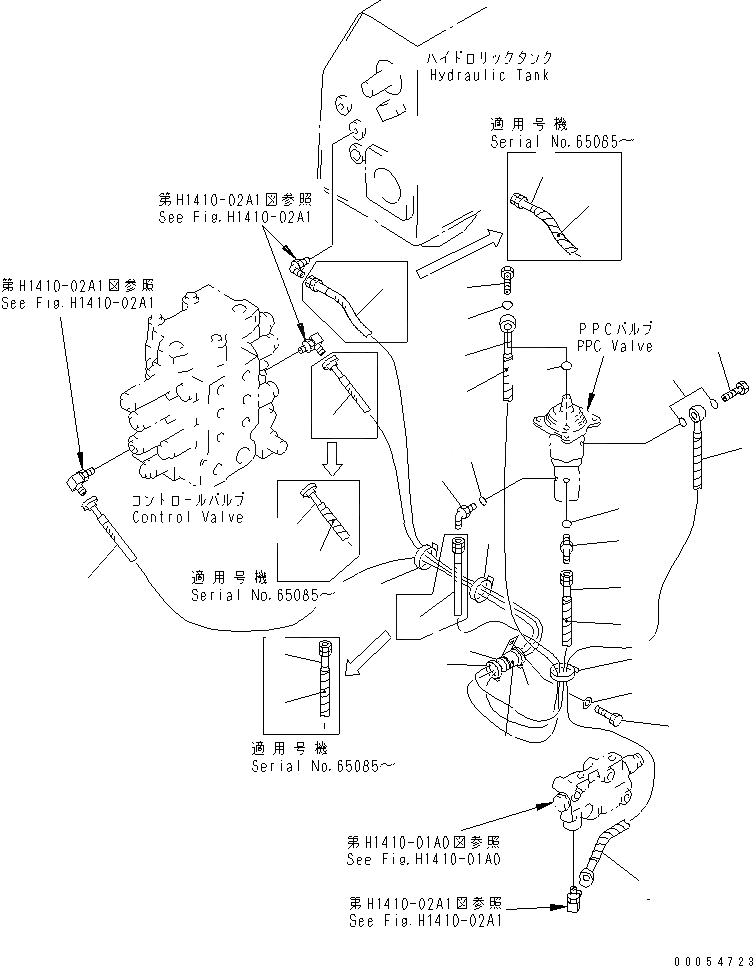 ハイドロリックタンク
Hydraulic Tank

適用号機
Serial No.65085～

第H1410-02A1図参照
See Fig.H1410-02A1

第H1410-02A1図参照
See Fig.H1410-02A1

PPCバルブ
PPC Valve

コントロールバルブ
Control Valve

適用号機
Serial No.65085～

適用号機
Serial No.65085～

第H1410-01A0図参照
See Fig.H1410-01A0

第H1410-02A1図参照
See Fig.H1410-02A1

00054723