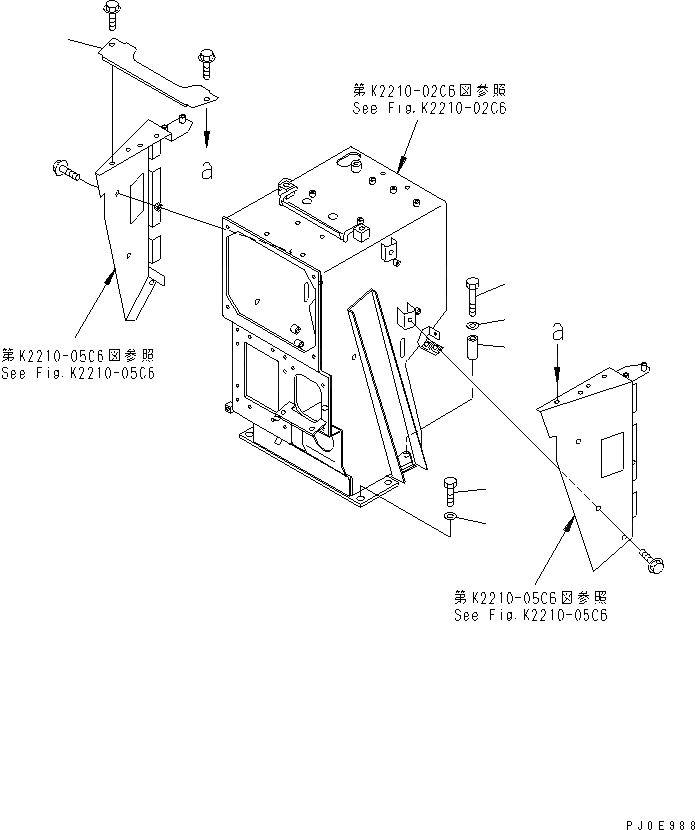 第K2210-02C6図参照
See Fig.K2210-02C6

a

第K2210-05C6図参照
See Fig.K2210-05C6

a

第K2210-05C6図参照
See Fig.K2210-05C6

PJ0E988