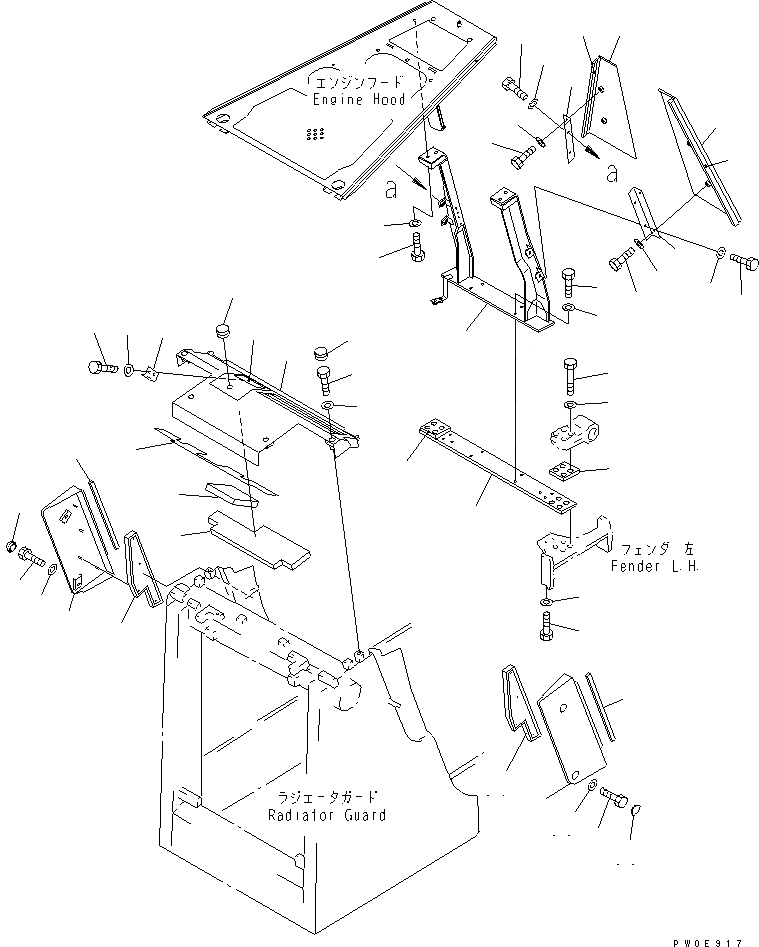 エンジンフード
Engine Hood

a

a

フェンダ 左
Fender L.H.

ラジエータガード
Radiator Guard

PW0E917