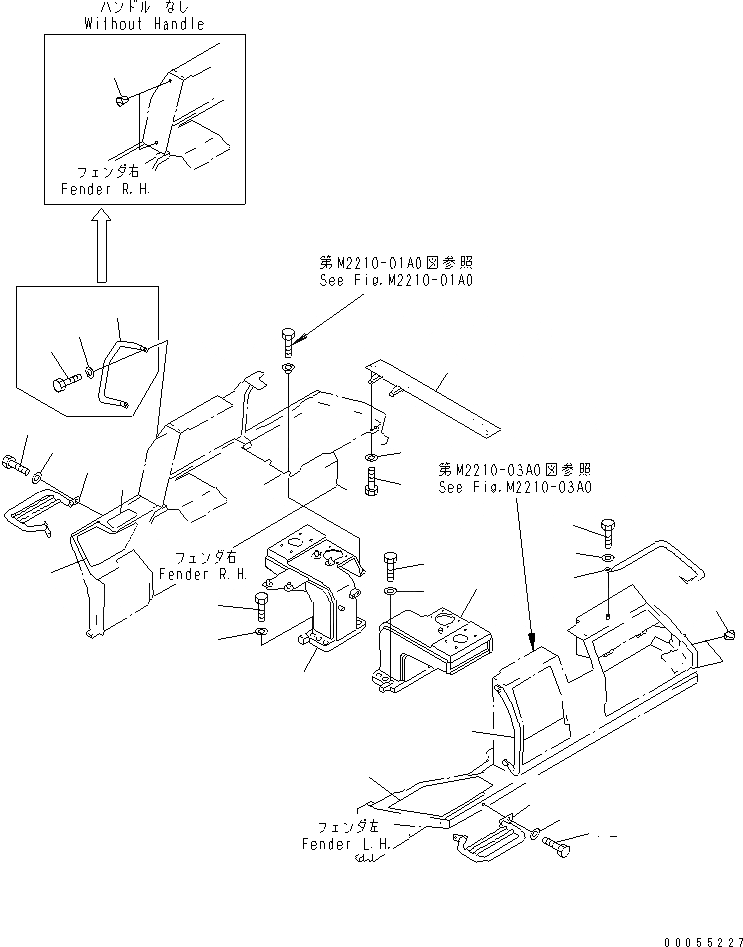 ハンドル なし
Without Handle

フェンダ右
Fender R.H.

第M2210-01A0図参照
See Fig.M2210-01A0

第M2210-03A0図参照
See Fig.M2210-03A0

フェンダ右
Fender R.H.

フェンダ左
Fender L.H.

00055227