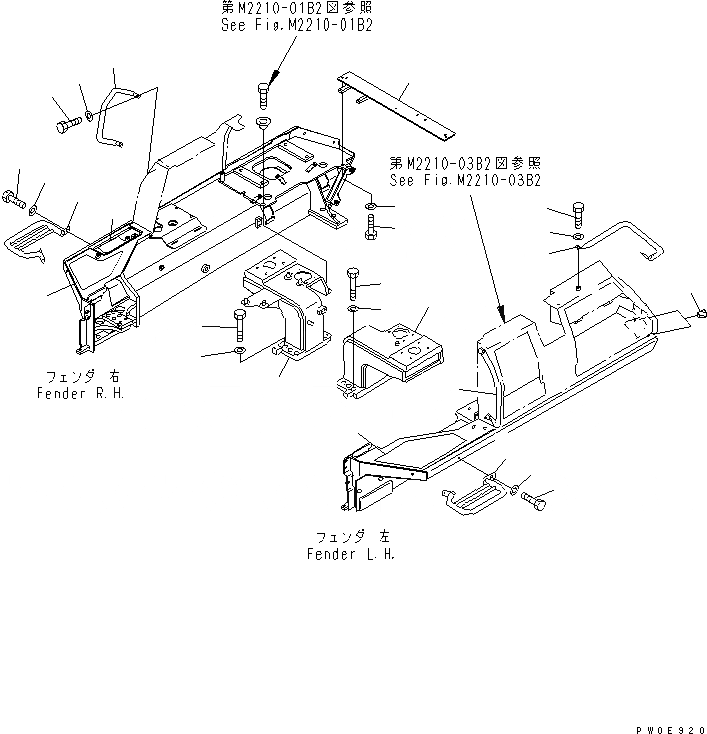 第M2210-01B2図参照
See Fig.M2210-01B2

第M2210-03B2図参照
See Fig.M2210-03B2

フェンダ 右
Fender R.H.

フェンダ 左
Fender L.H.

PW0E920