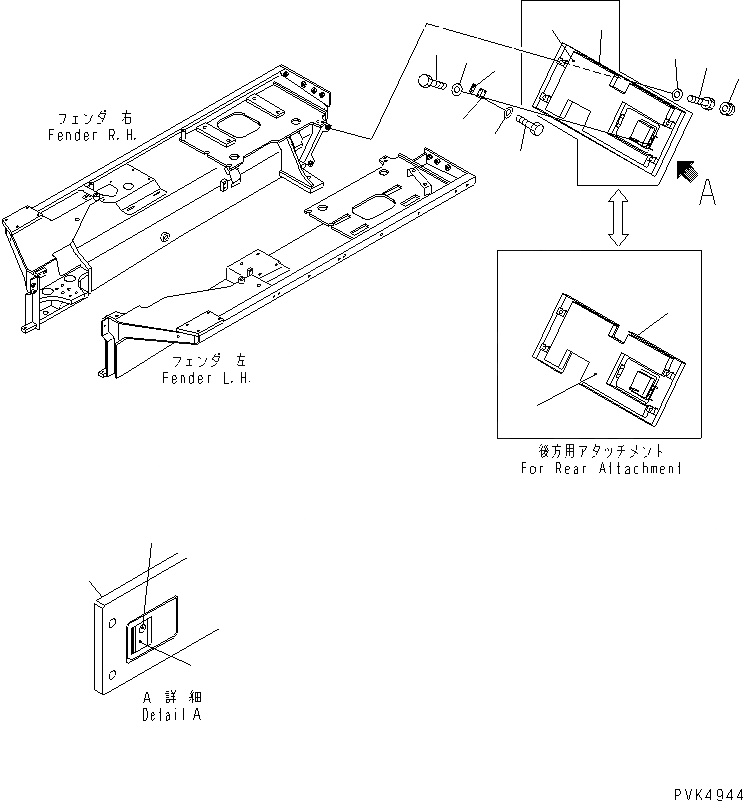 フェンダ 右
Fender R.H.

A

フェンダ 左
Fender L.H.

後方用アタッチメント
For Rear Attachment

A 詳細
Detail A

PVK4944