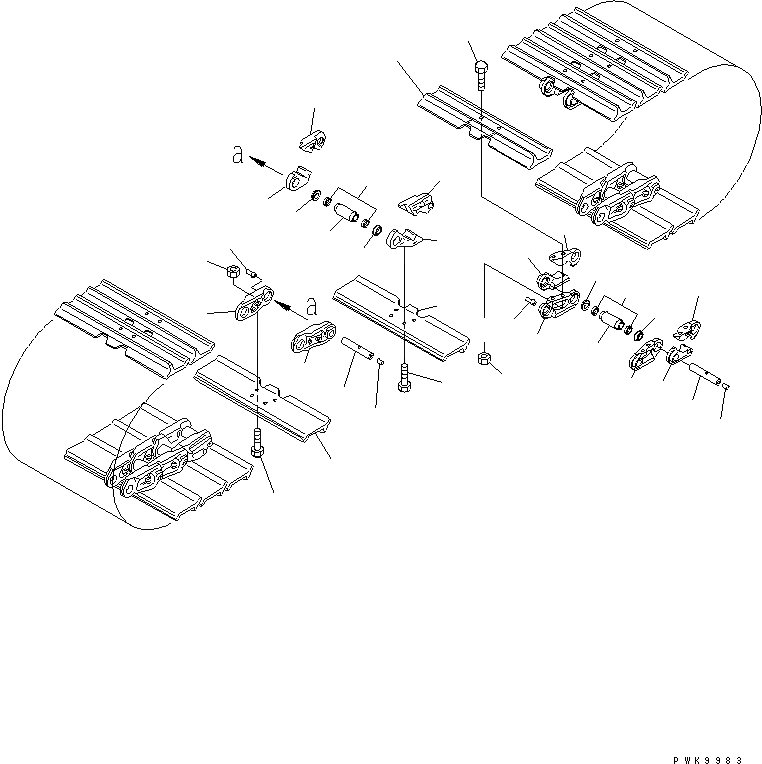 a

a

PWK9983