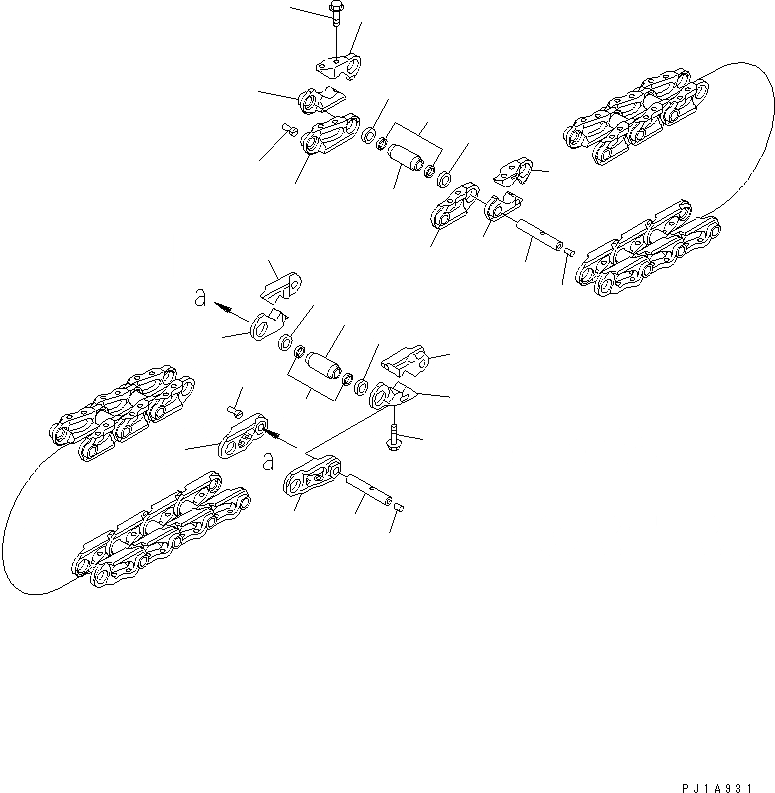 a

a

PJ1A931