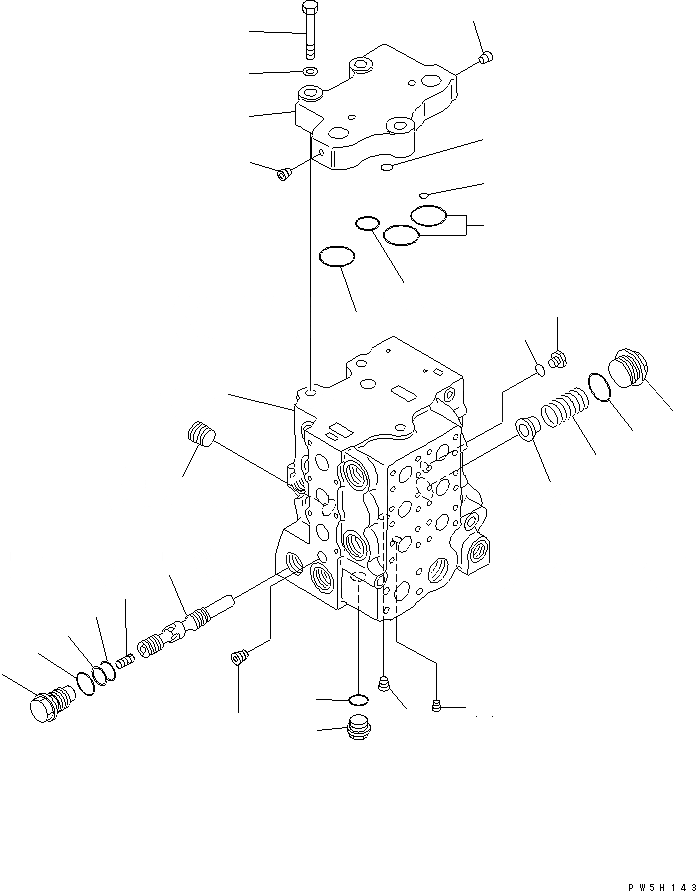 PW5H143