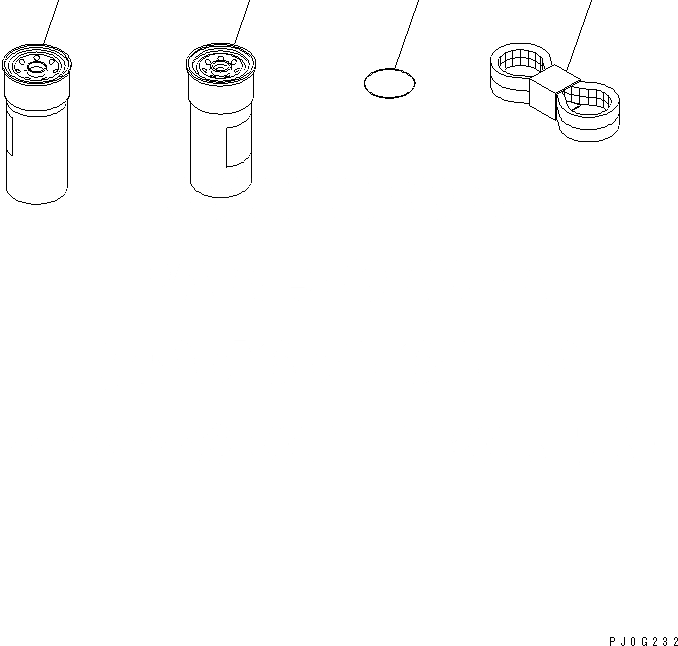 PJ0G232