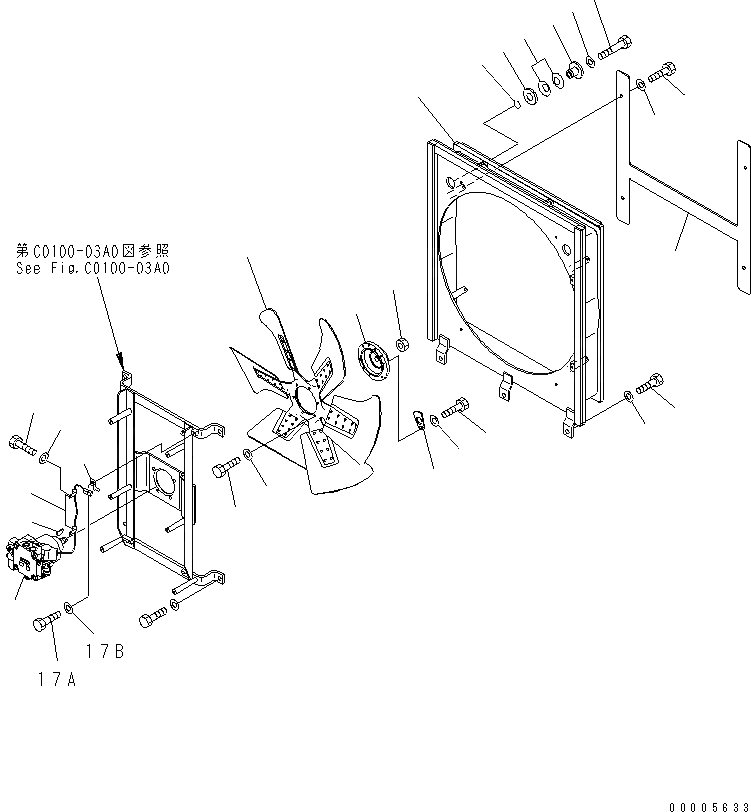 第C0100-03A0図参照
See Fig.C0100-03A0

17B

17A

00005633