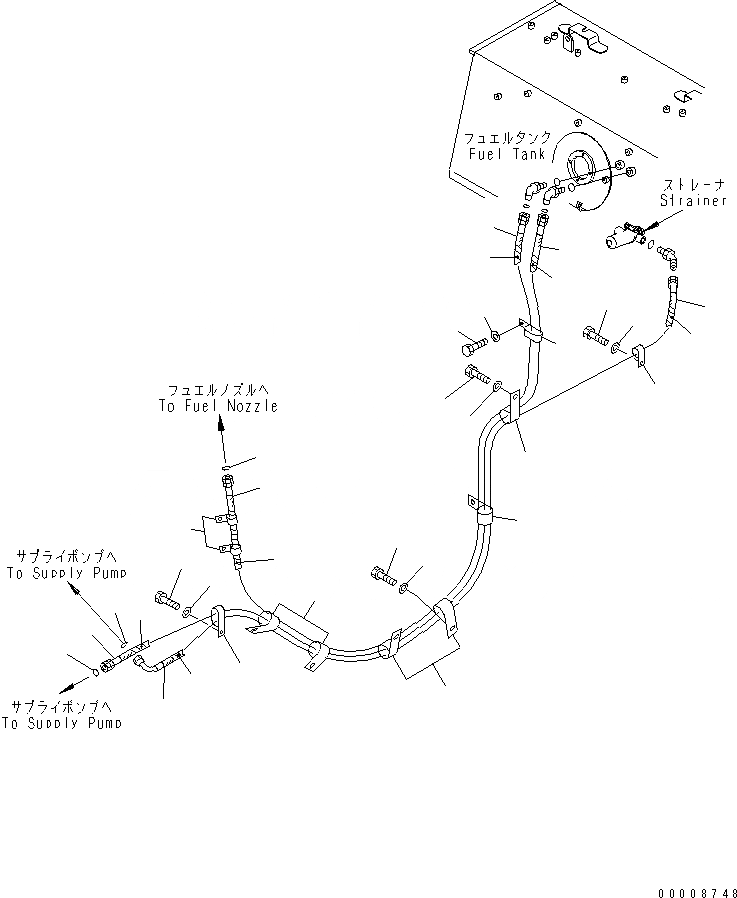 フュエルタンク
Fuel Tank

ストレーナ
Strainer

フュエルノズルへ
To Fuel Nozzle

サプライポンプへ
To Supply Pump

サプライポンプへ
To Supply Pump

00008748