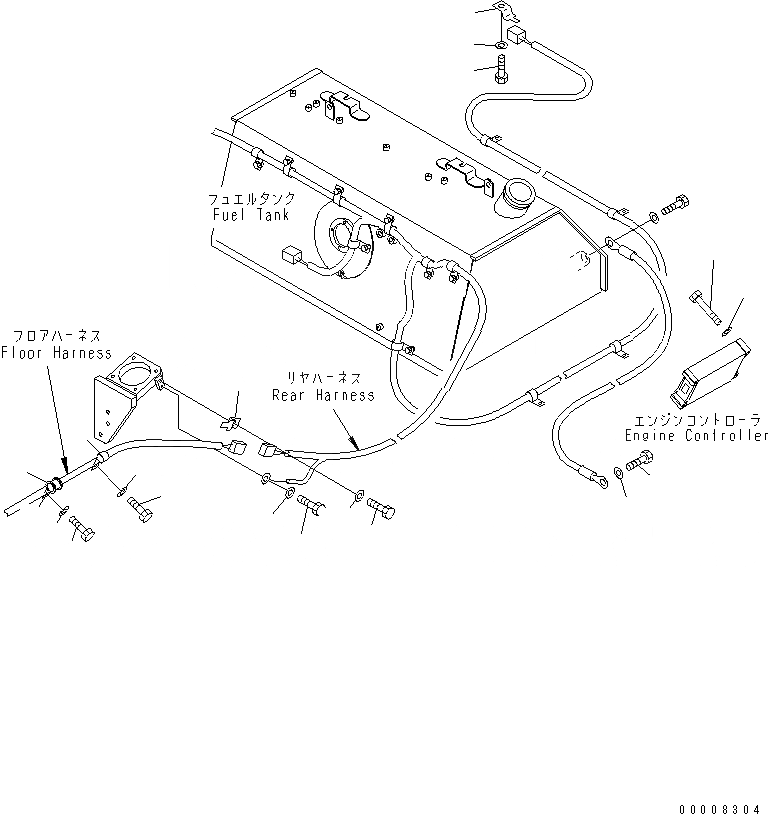 フュエルタンク
Fuel Tank

フロアハーネス
Floor Harness

リヤハーネス
Rear Harness

エンジンコントローラ
Engine Controller

00008304