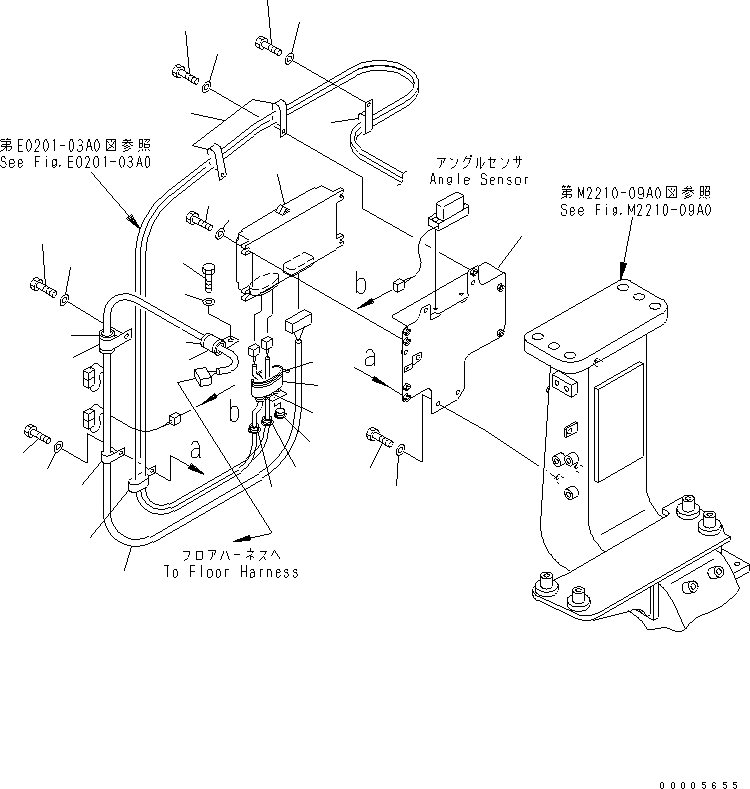 第E0201-03A0図参照
See Fig.E0201-03A0

アングルセンサ
Angle Sensor

第M2210-09A0図参照
See Fig.M2210-09A0

b

a

b

a

フロアハーネスへ
To Floor Harness

00005655