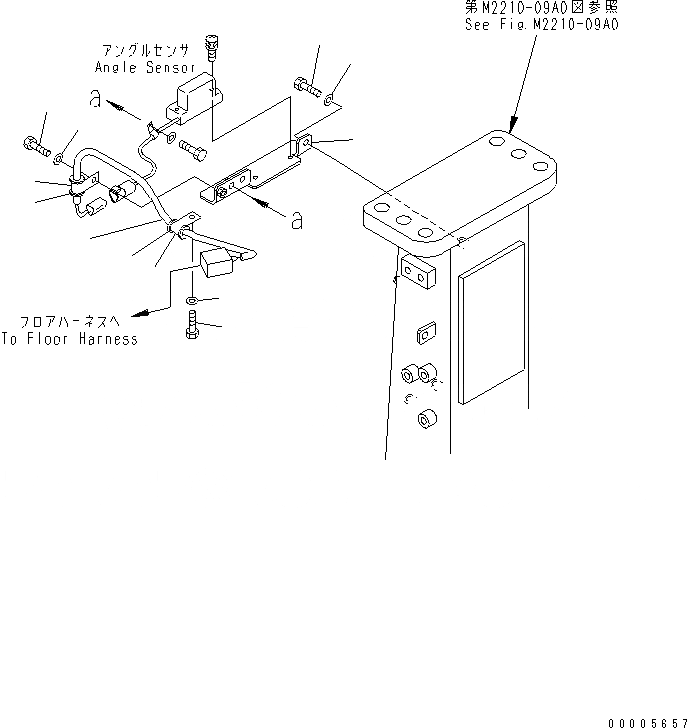 第M2210-09A0図参照
See Fig.M2210-09A0

アングルセンサ
Angle Sensor

a

a

フロアハーネスへ
To Floor Harness

00005657