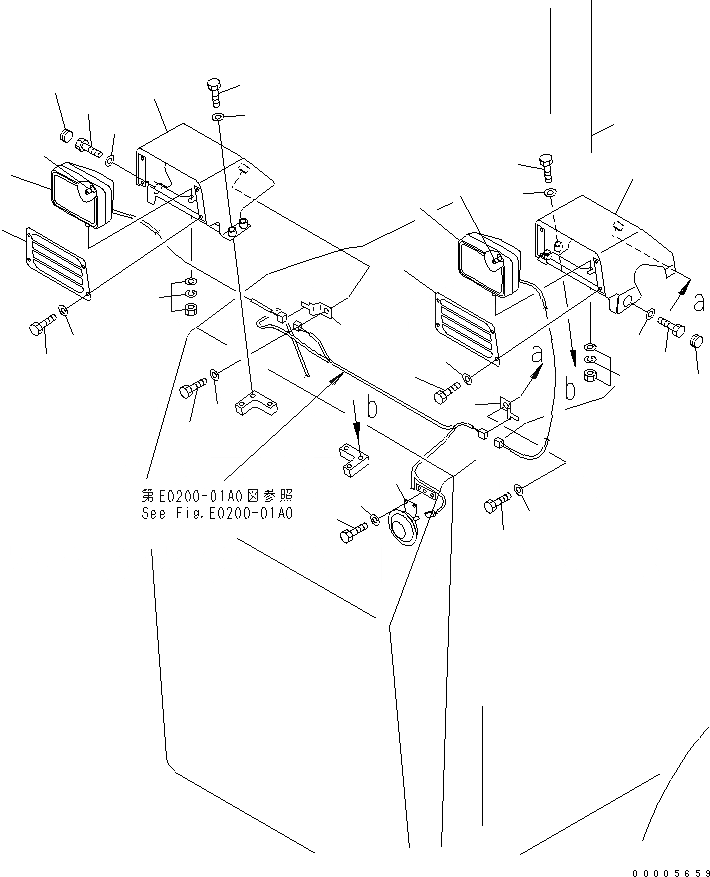 a

a

b

b

第E0200-01A0図参照
See Fig.E0200-01A0

00005659