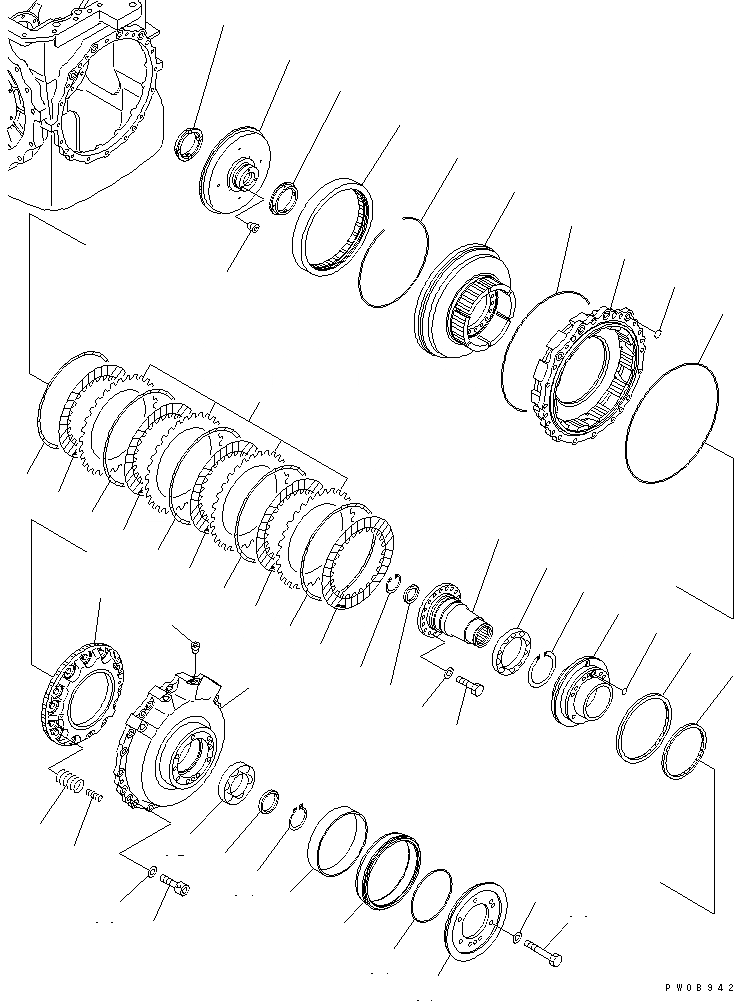 PW08942