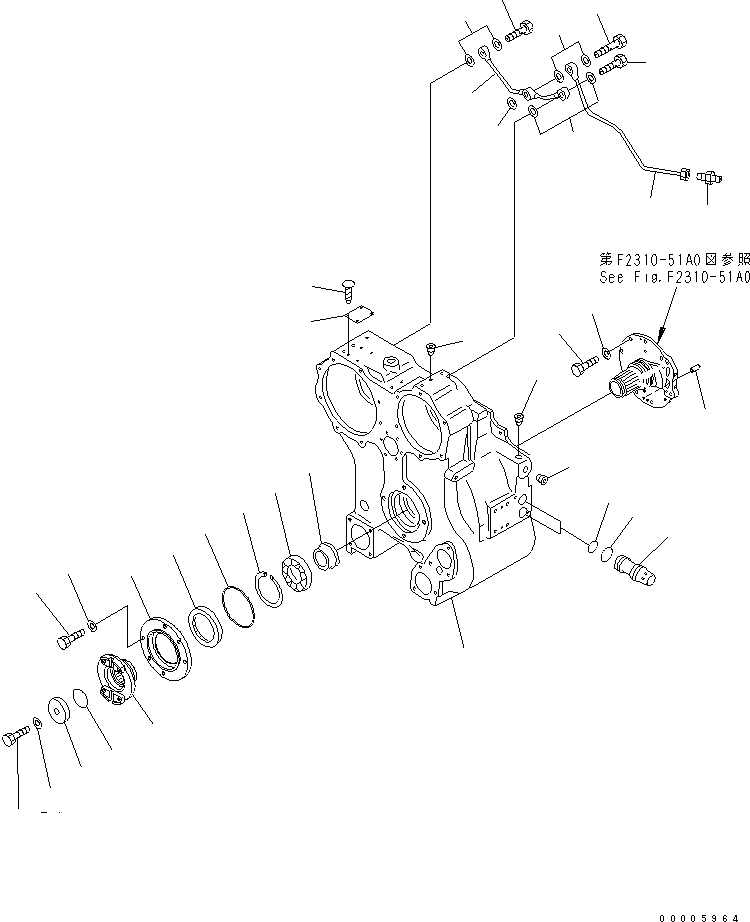 第F2310-51A0図参照
See Fig.F2310-51A0

00005964