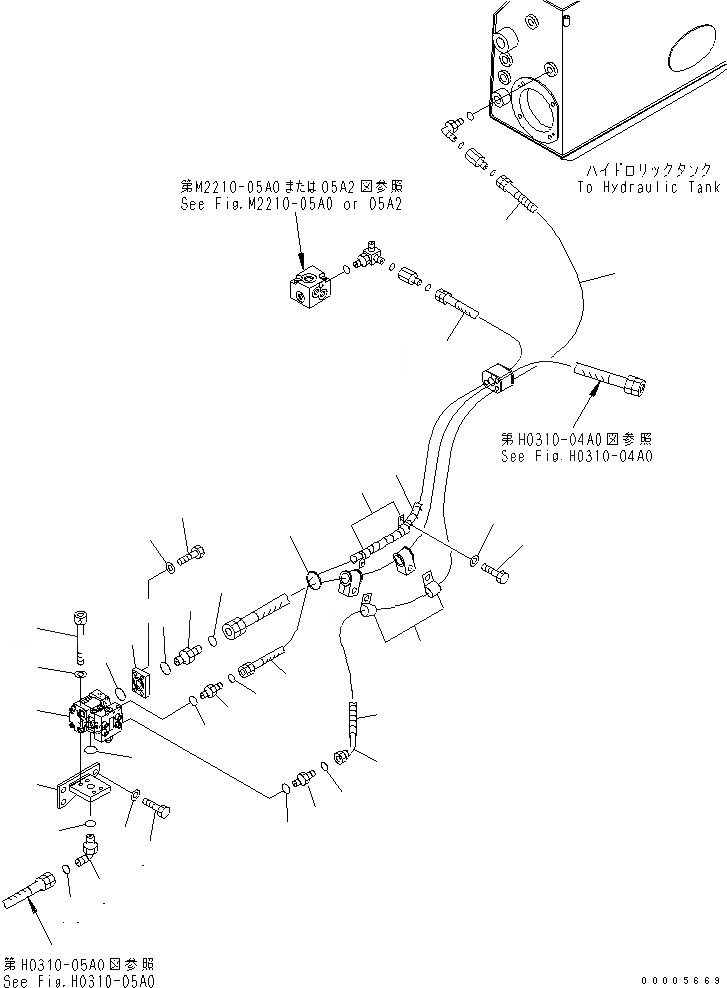 ハイドロリックタンク
To Hydraulic Tank

第M2210-05A0または05A2図参照
See Fig.M2210-05A0 or 05A2

第H0310-04A0図参照
See Fig.H0310-04A0

第H0310-05A0図参照
See Fig.H0310-05A0

00005669