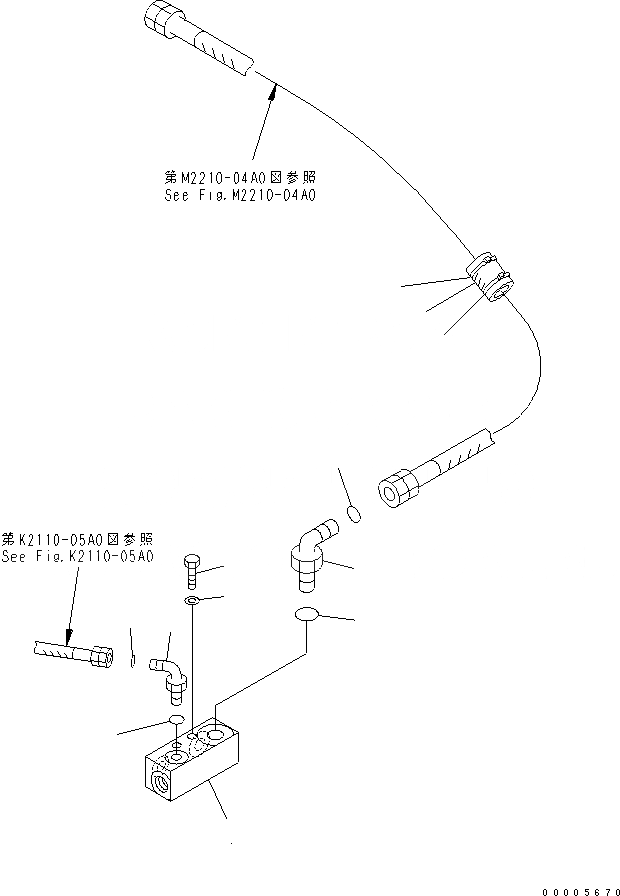 第M2210-04A0図参照
See Fig.M2210-04A0

第K2110-05A0図参照
See Fig.K2110-05A0

00005670