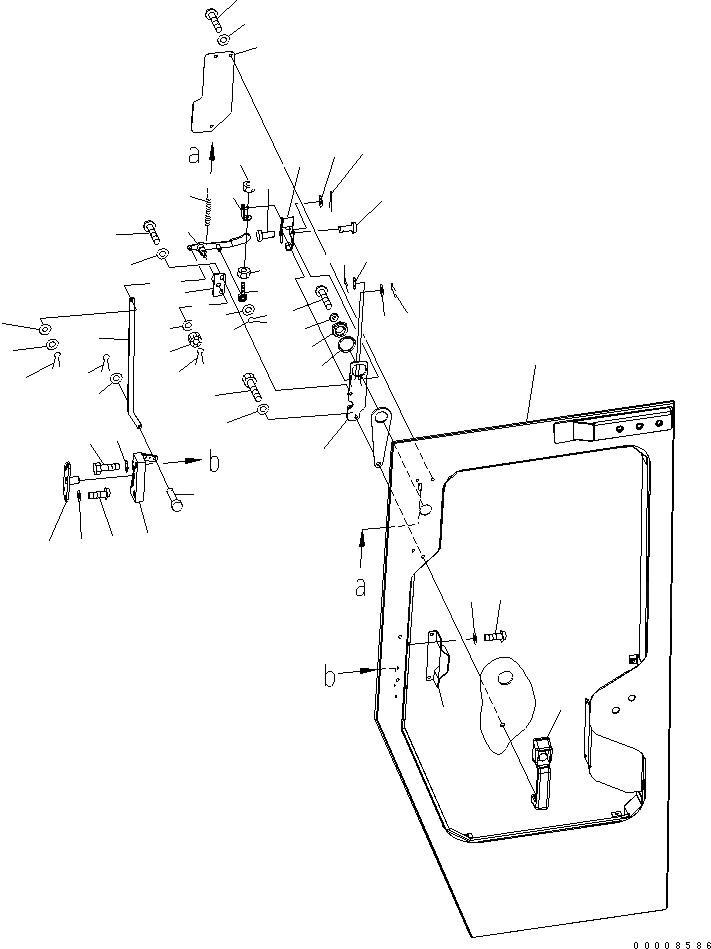 a
b
a
b
00008586