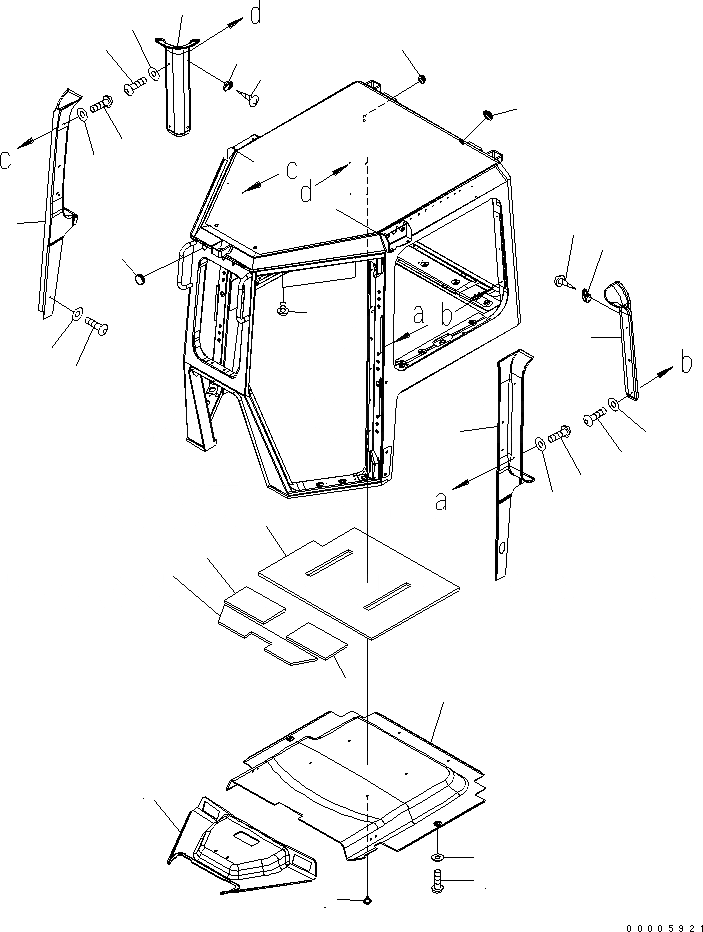 d
c
c
d
a
b
b
a
00005921