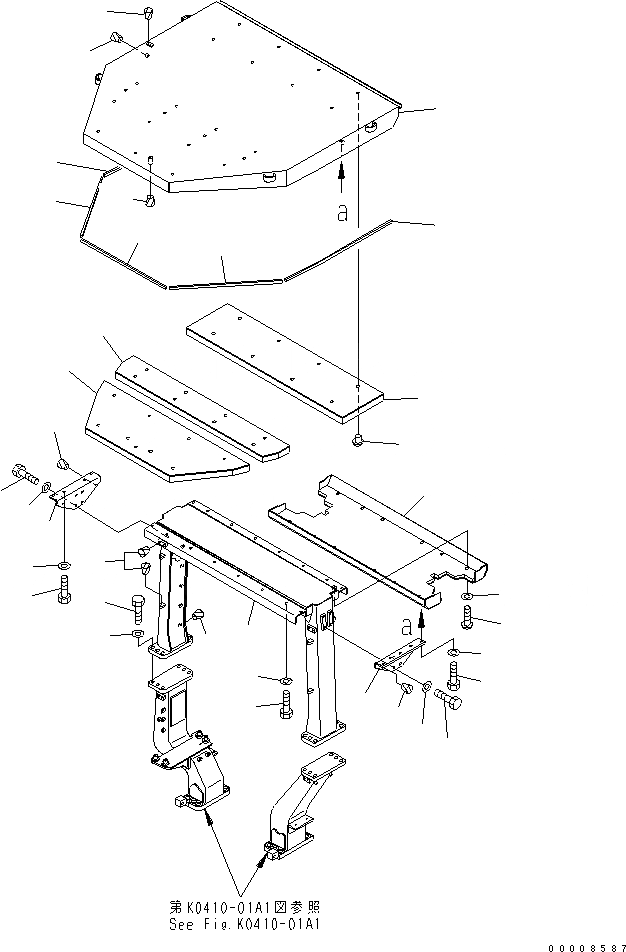 a

a

第K0410-01A1図参照
See Fig.K0410-01A1

00008587