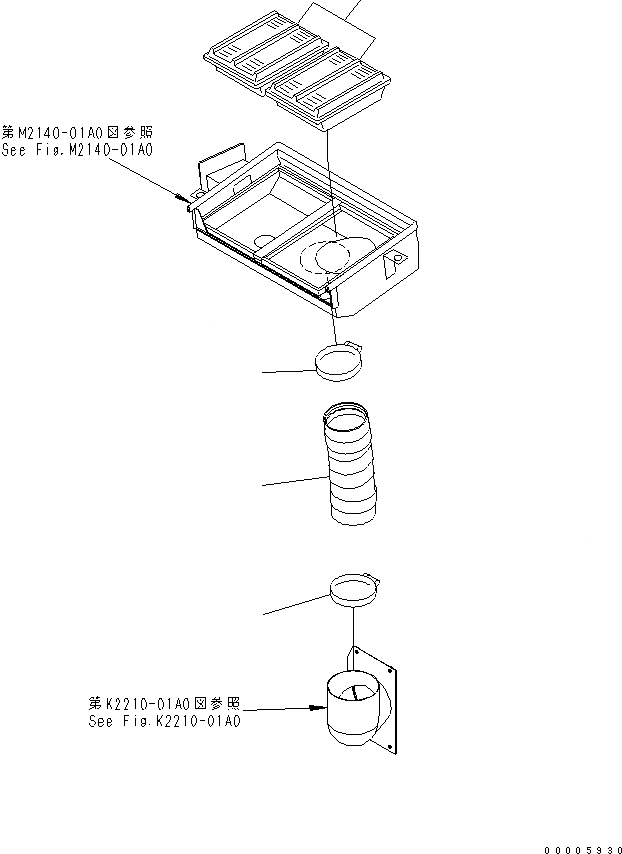 第M2140-01A0図参照
See Fig.M2140-01A0

第K2210-01A0図参照
See Fig.K2210-01A0

00005930