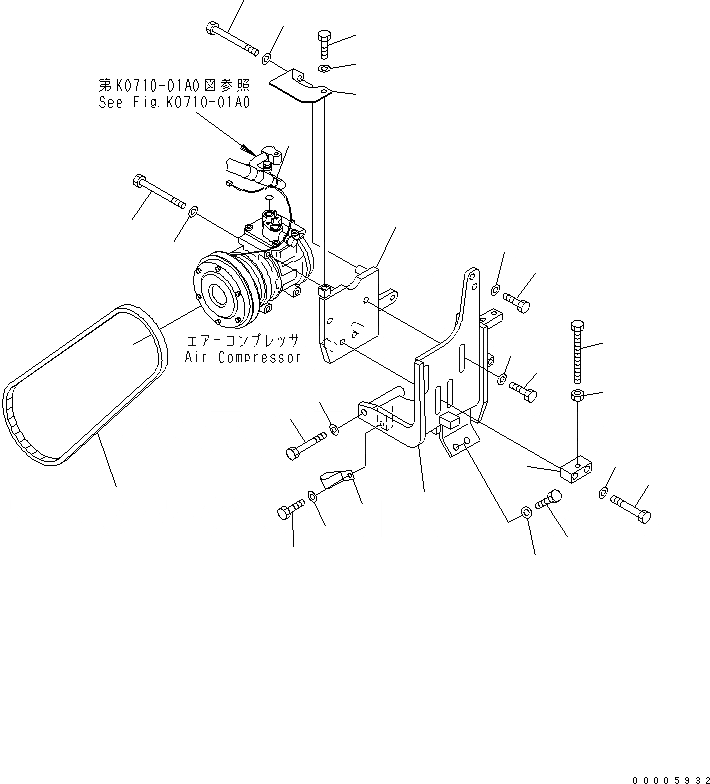 第K0710-01A0図参照
See Fig.K0710-01A0

エアーコンプレッサ
Air Compressor

00005932