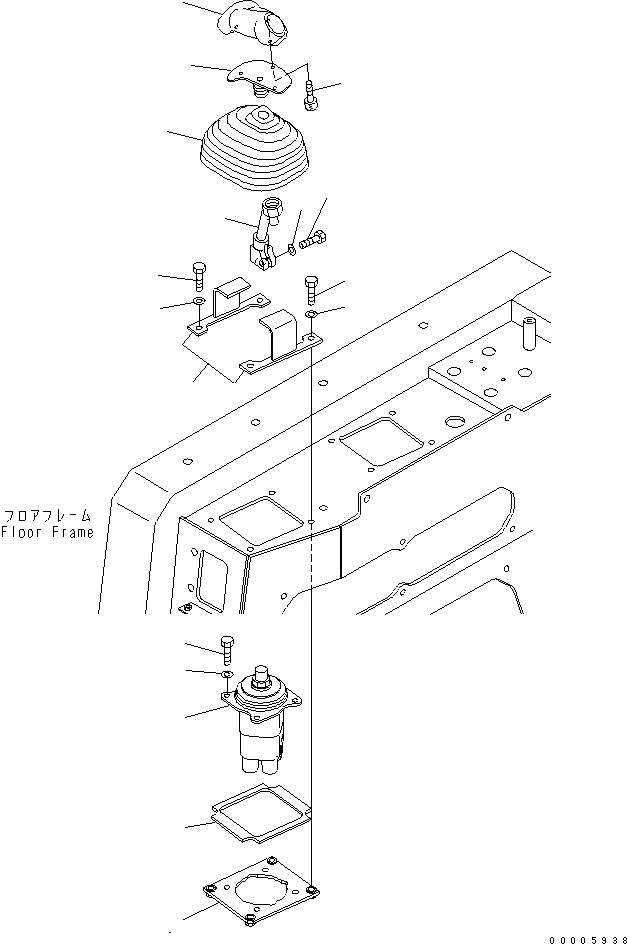 フロアフレーム
Floor Frame

00005938