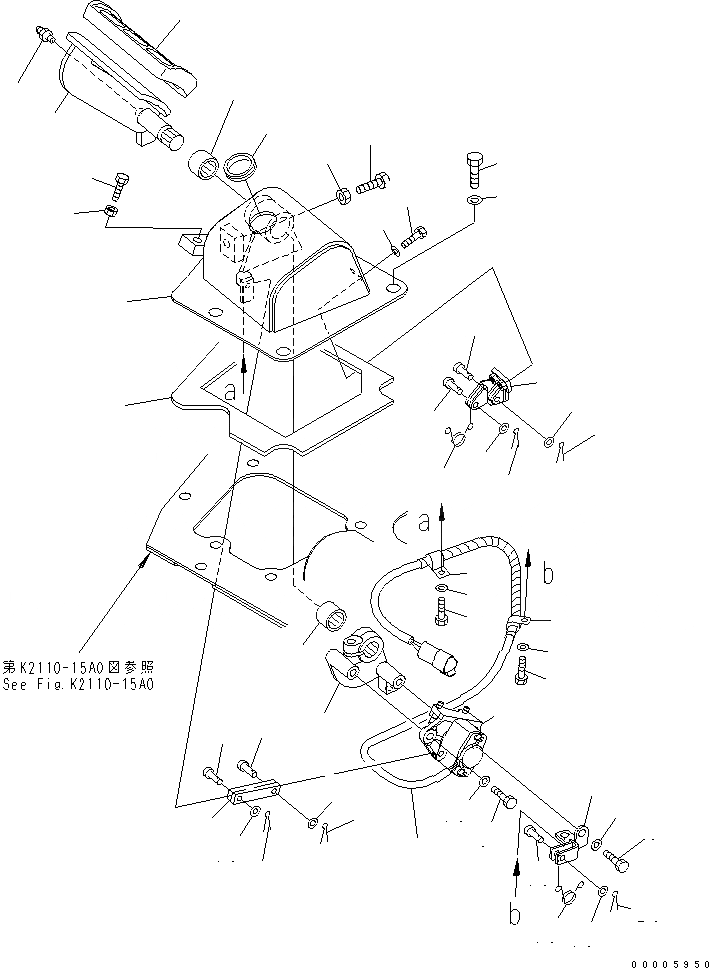 a
a
b
第K2110-15A0図参照
See Fig.K2110-15A0
b
00005950