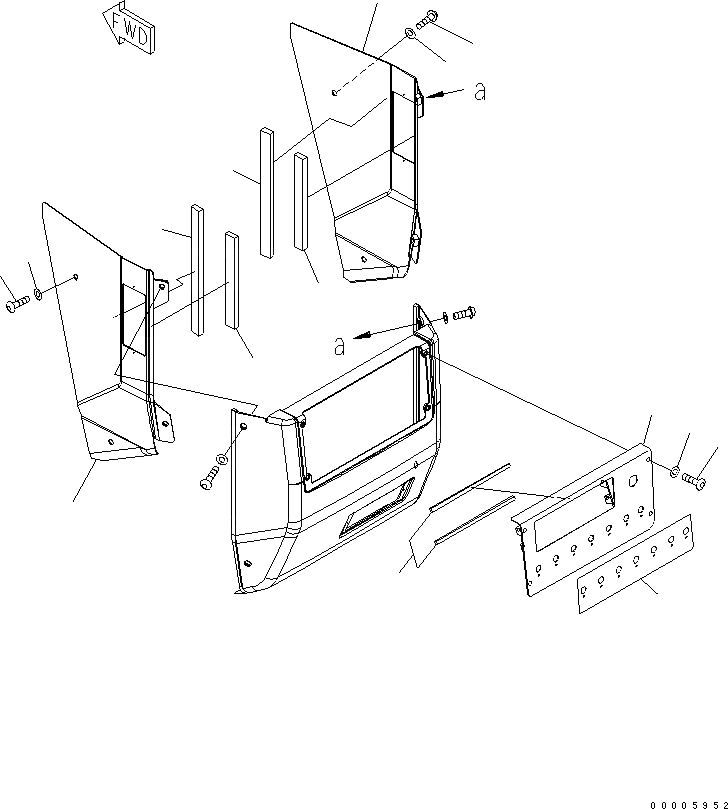 FWD

a

a

00005952