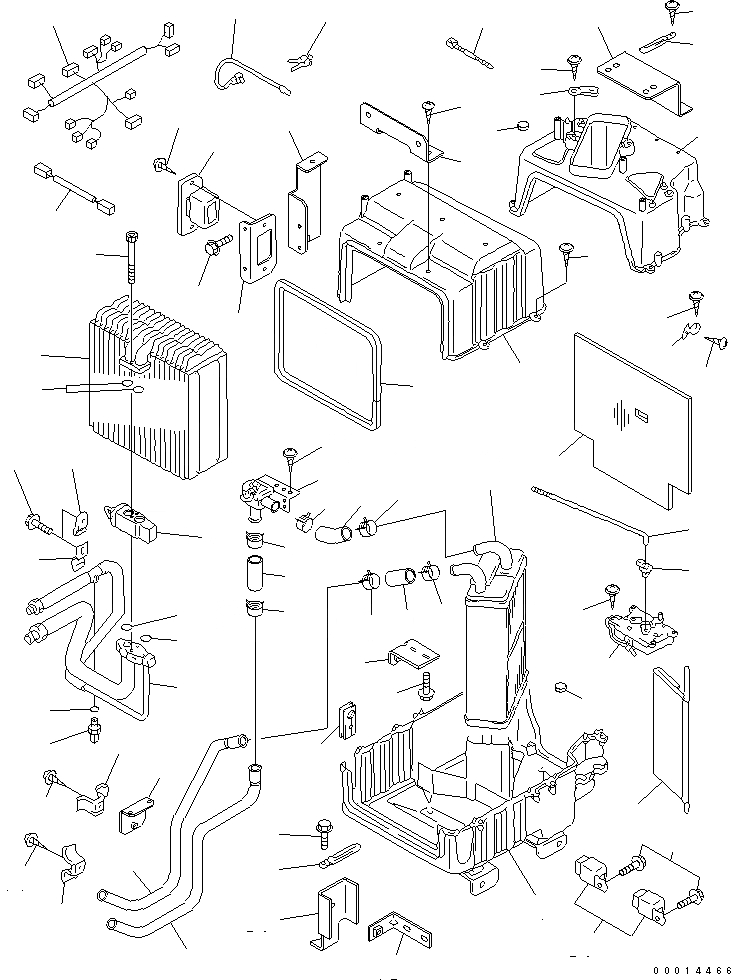 00014466