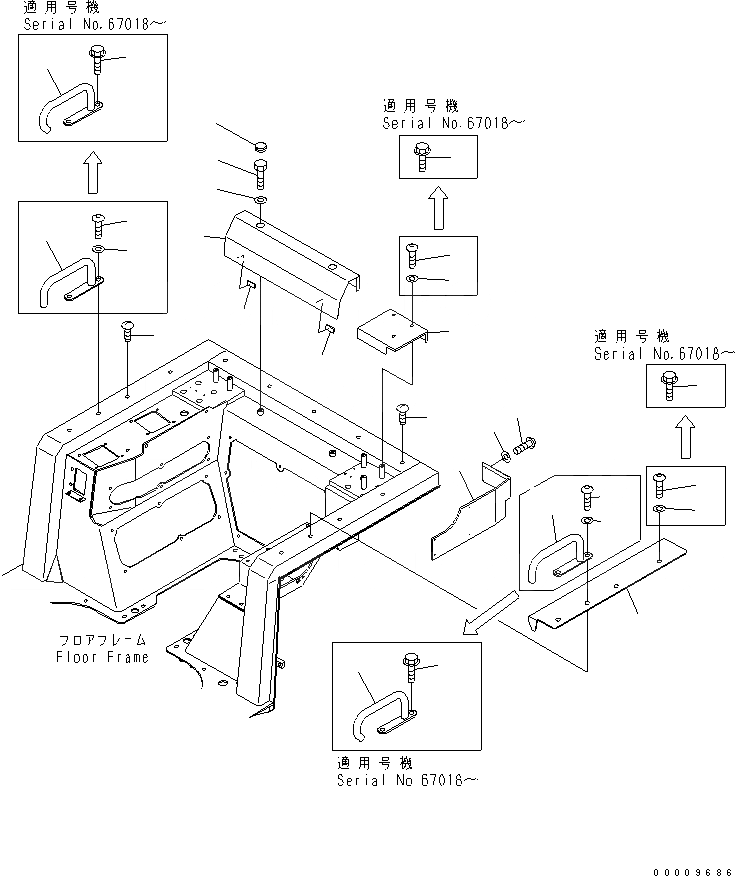 適用号機
Serial No.67018～

適用号機
Serial No.67018～

適用号機
Serial No.67018～

フロアフレーム
Floor Frame

適用号機
Serial No 67018～

00009686