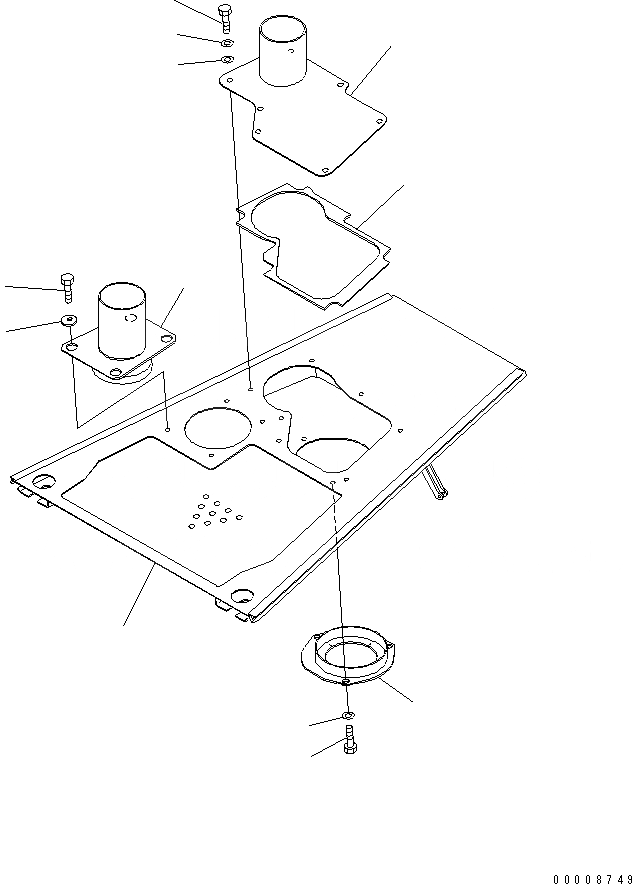 00008749