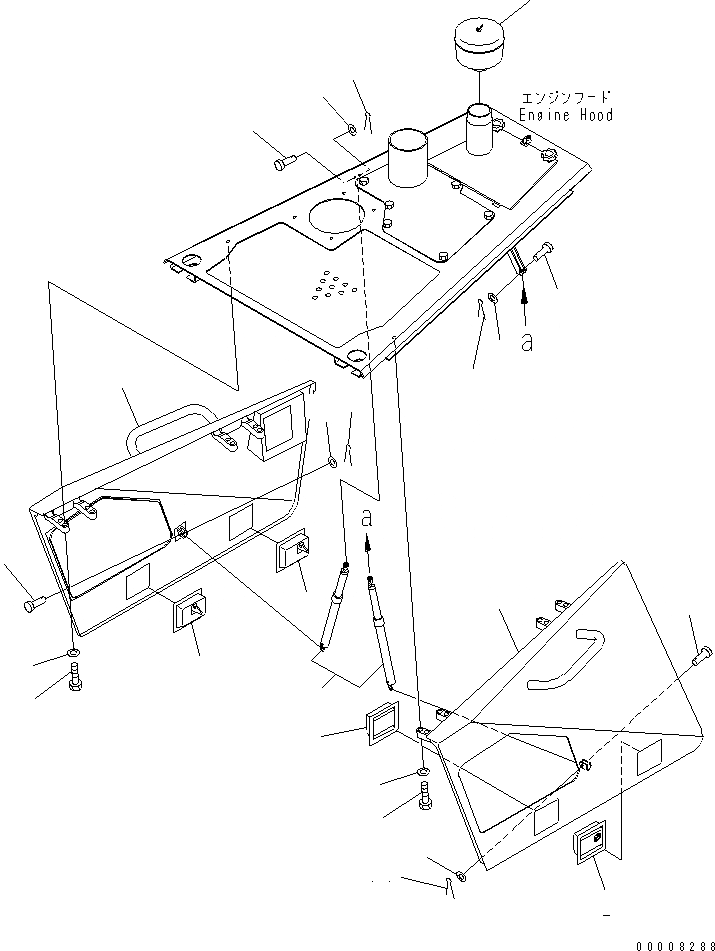 エンジンフード
Engine Hood

a

a

00008288