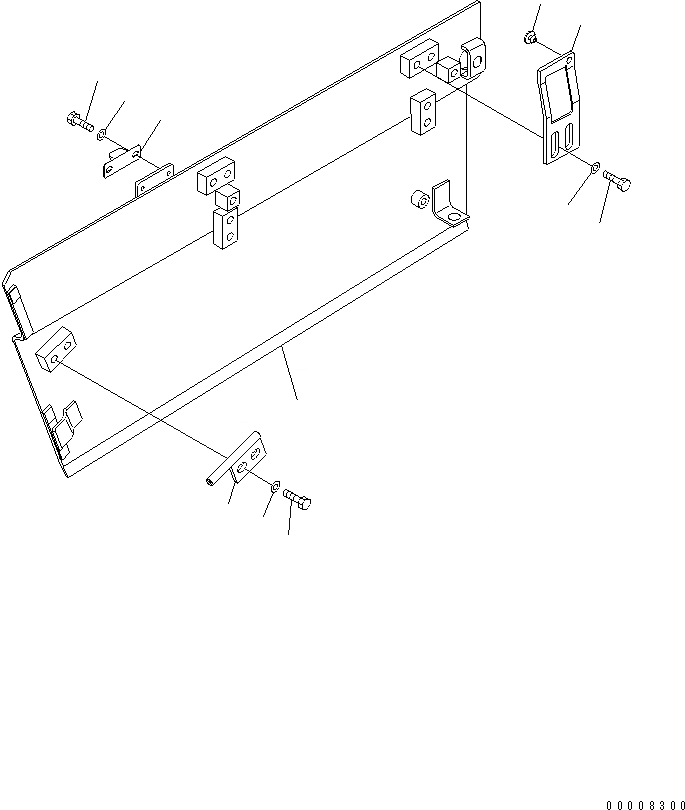 00008300