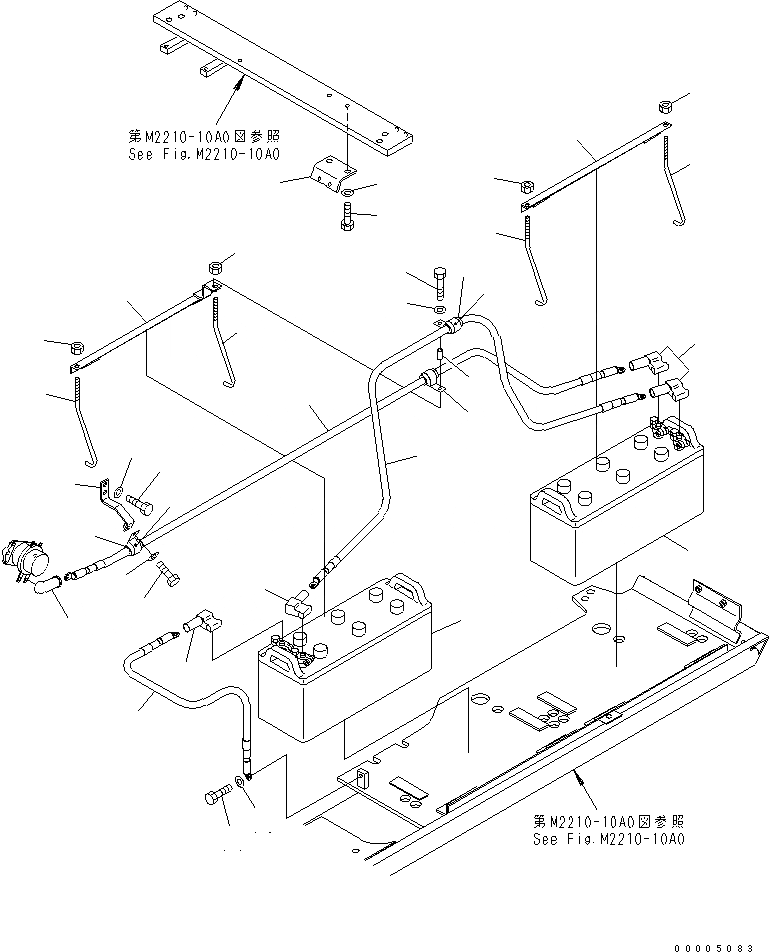 第M2210-10A0図参照
See Fig.M2210-10A0

第M2210-10A0図参照
See Fig.M2210-10A0

00005083