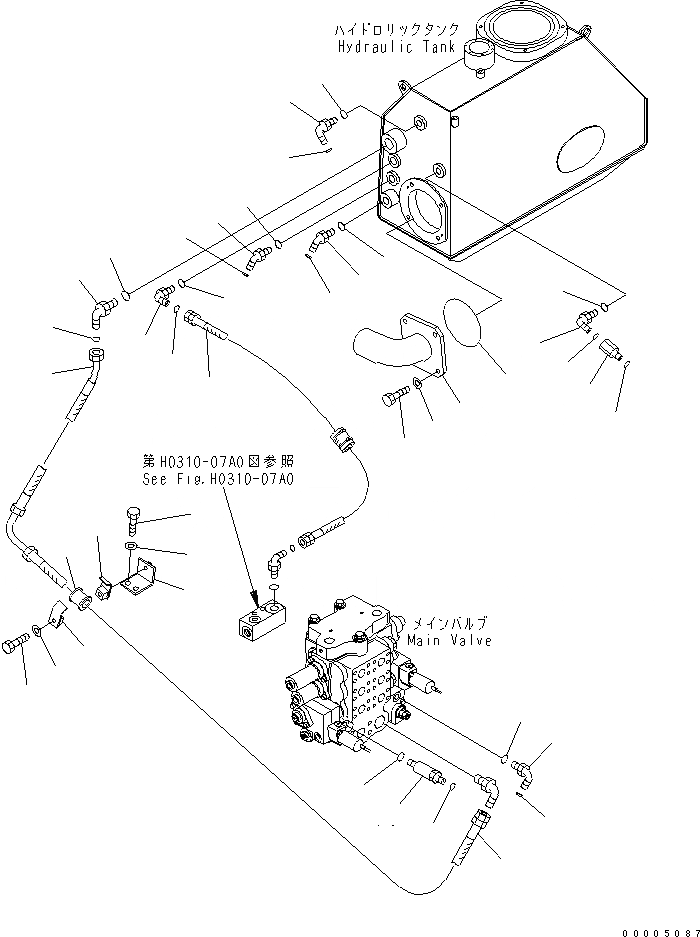 ハイドロリックタンク
Hydraulic Tank

第H0310-07A0図参照
See Fig.H0310-07A0

メインバルブ
Main Valve

00005087