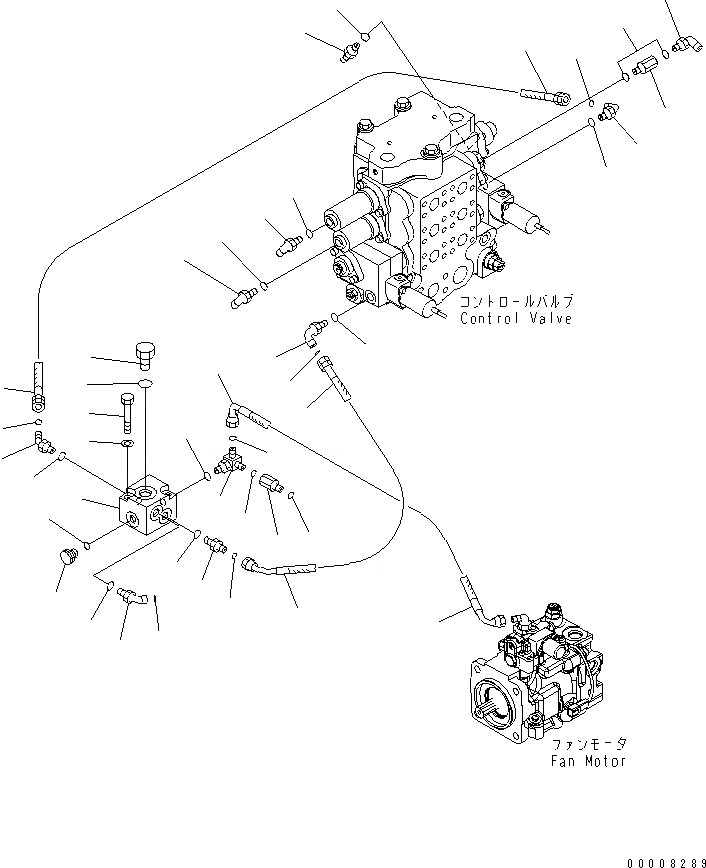 コントロールバルブ
Control Valve

ファンモータ
Fan Motor

00008289