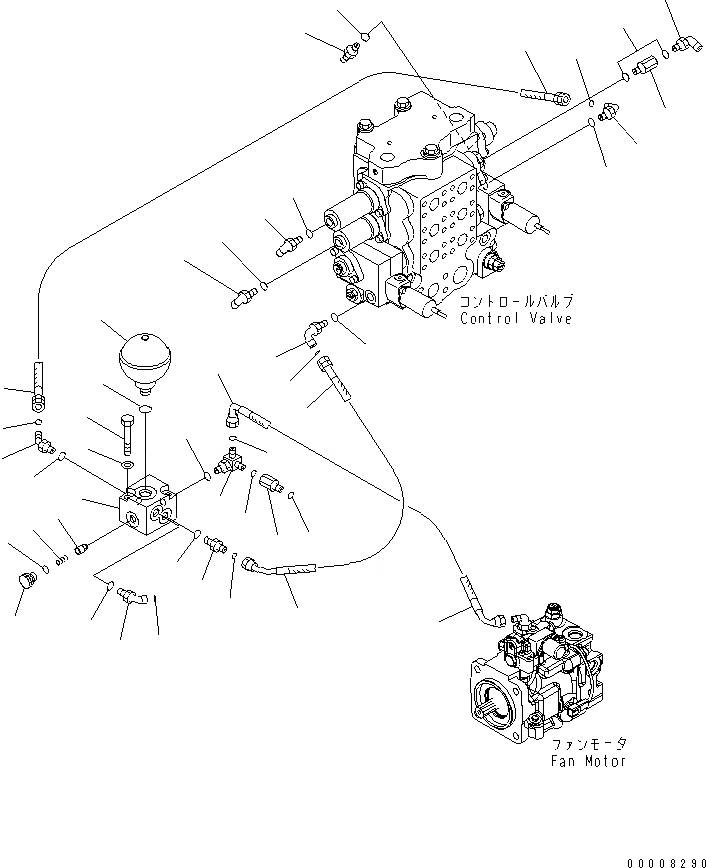 コントロールバルブ
Control Valve

ファンモータ
Fan Motor

00008290