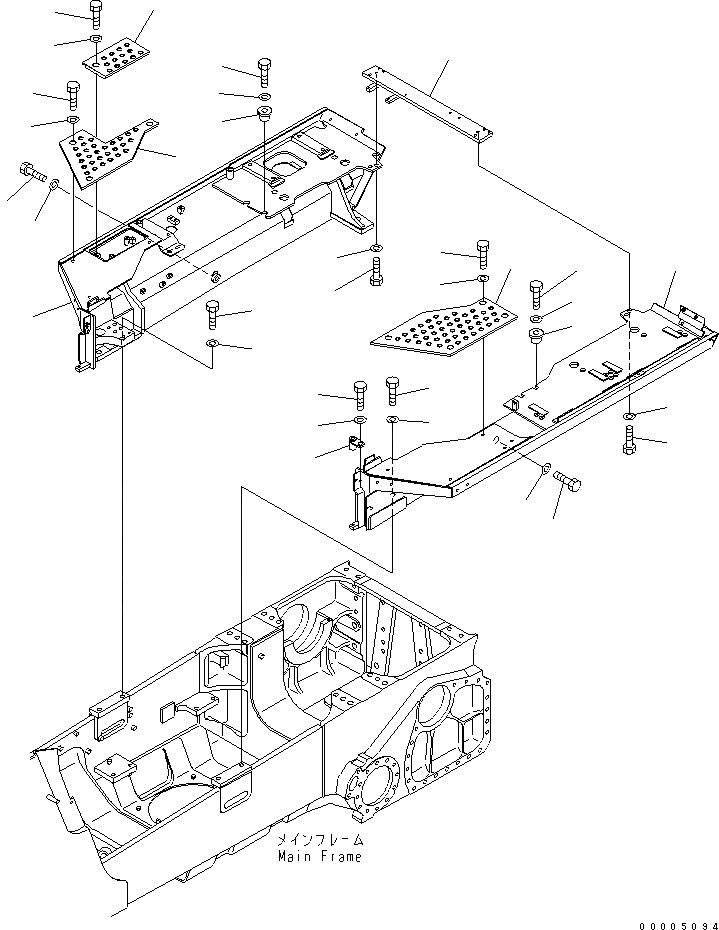 メインフレーム
Main Frame

00005094