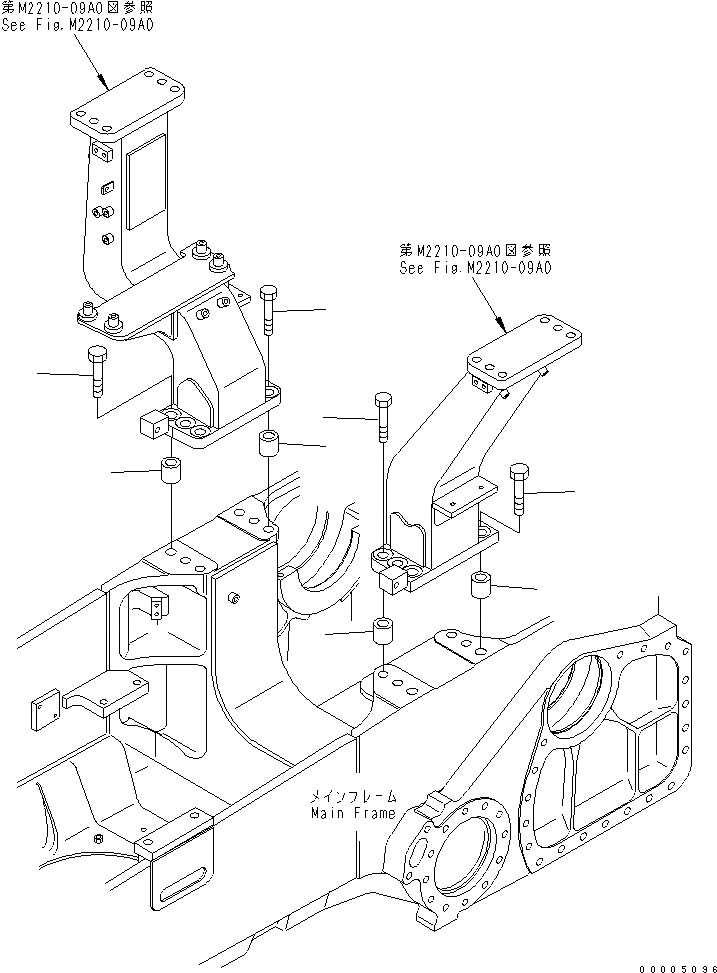 第M2210-09A0図参照
See Fig.M2210-09A0

第M2210-09A0図参照
See Fig.M2210-09A0

メインフレーム
Main Frame

00005096