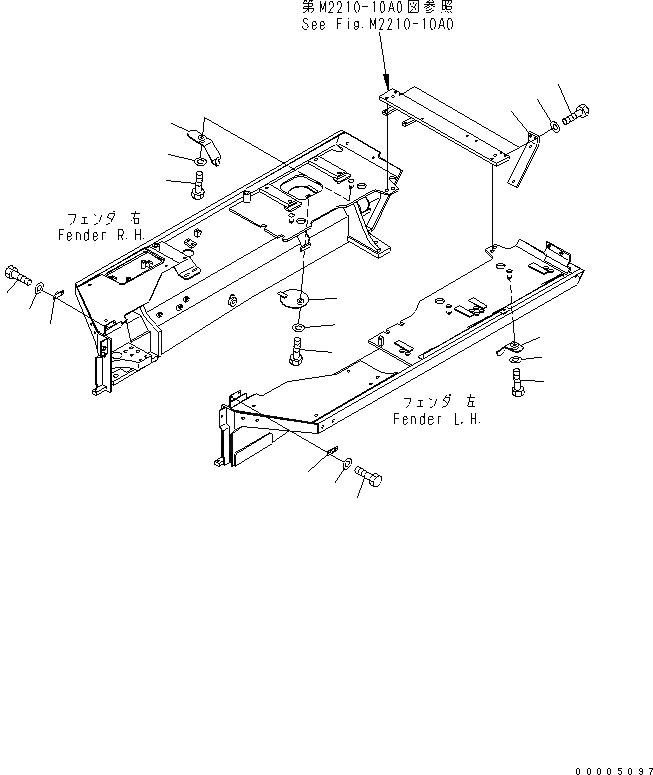 第M2210-10A0図参照
See Fig.M2210-10A0

フェンダ 右
Fender R.H.

フェンダ 左
Fender L.H.

00005097