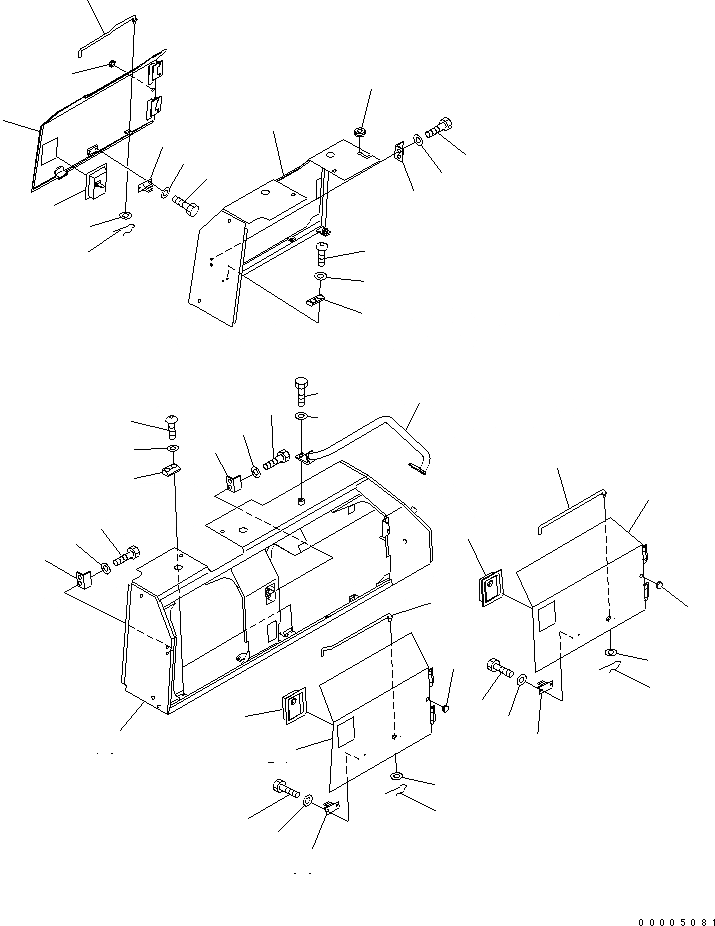 00005081